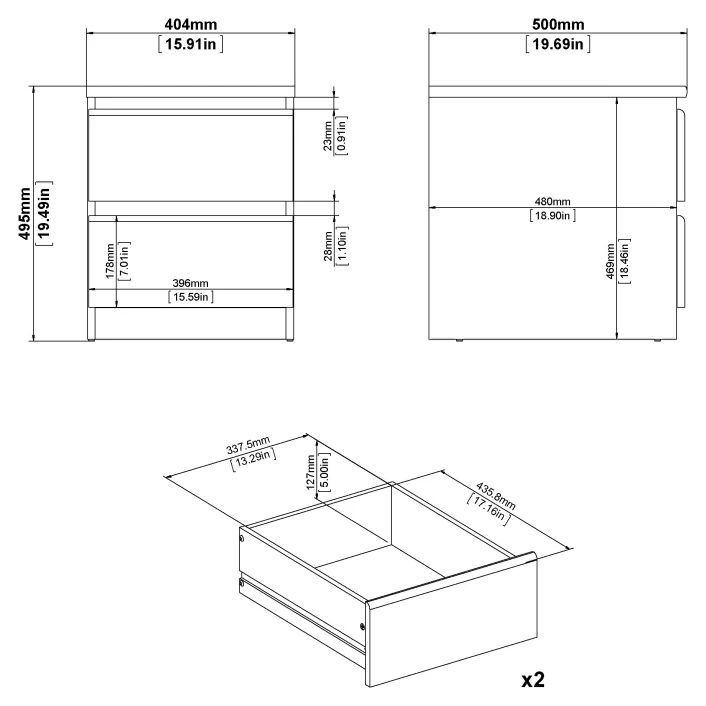 404mm
[15.91in]

500mm
[19.69in]

495mm
[19.49in]

23mm
[0.91in]

28mm
[1.10in]

178mm
[7.01in]

396mm
[15.59in]

480mm
[18.90in]

469mm
[18.46in]

337.5mm
[13.29in]

127mm
[5.00in]

435.8mm
[17.16in]

x2