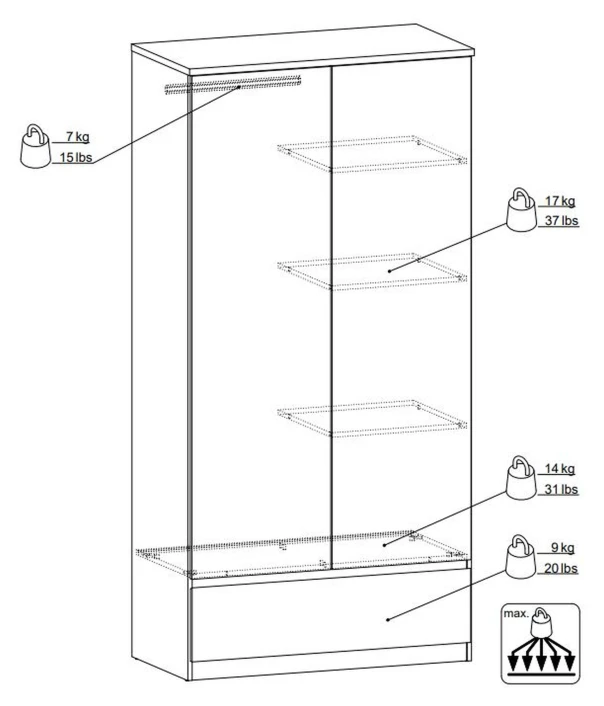 7 kg
15 lbs

17 kg
37 lbs

14 kg
31 lbs

9 kg
20 lbs

max.